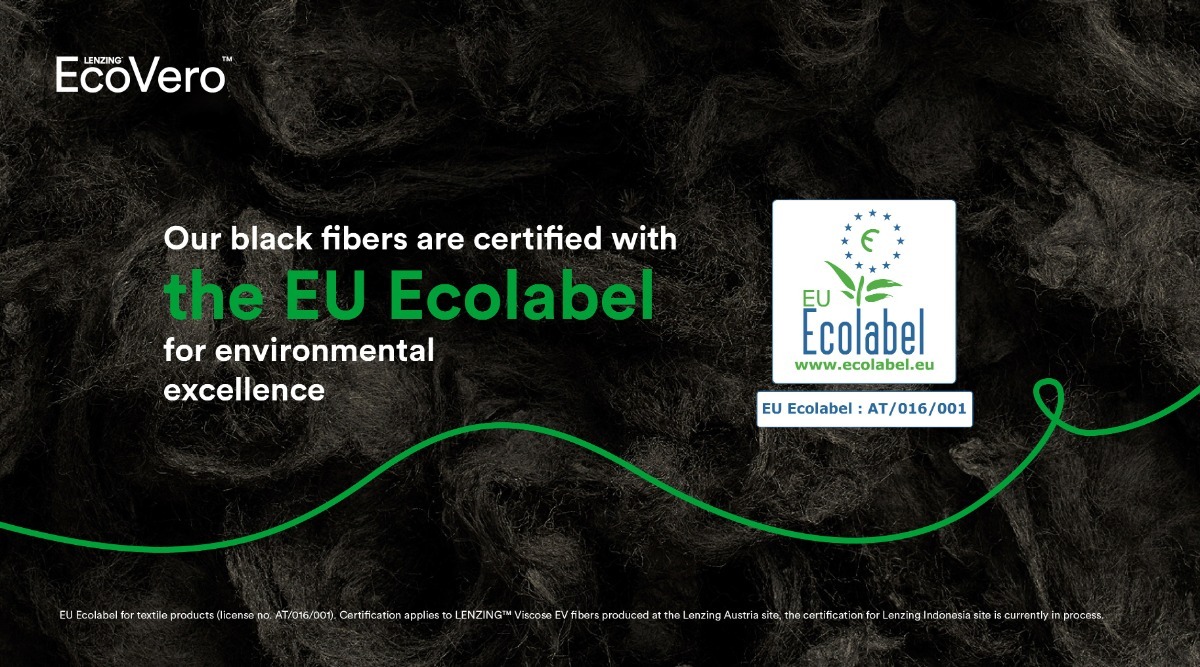 LENZING EcoVero™

Our black fibers are certified with
the EU Ecolabel
for environmental excellence

EU Ecolabel
www.ecolabel.eu

EU Ecolabel : AT/016/001

EU Ecolabel for textile products (license no. AT/016/001). Certification applies to LENZING™ Viscose EV fibers produced at the Lenzing Austria site, the certification for Lenzing Indonesia site is currently in process.