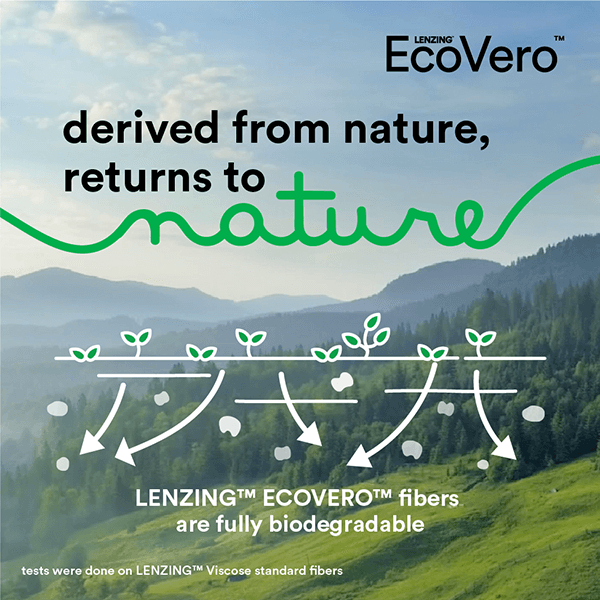 LENZING EcoVero™

derived from nature, returns to nature

LENZING™ ECOVERO™ fibers are fully biodegradable

tests were done on LENZING™ Viscose standard fibers