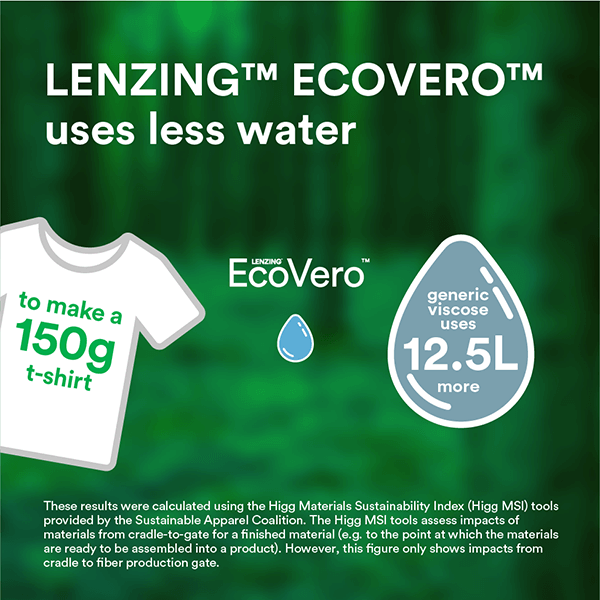 LENZING™ ECOVERO™ uses less water

to make a 150g t-shirt

LENZING EcoVero™

generic viscose uses 12.5L more

These results were calculated using the Higg Materials Sustainability Index (Higg MSI) tools provided by the Sustainable Apparel Coalition. The Higg MSI tools assess impacts of materials from cradle-to-gate for a finished material (e.g. to the point at which the materials are ready to be assembled into a product). However, this figure only shows impacts from cradle to fiber production gate.